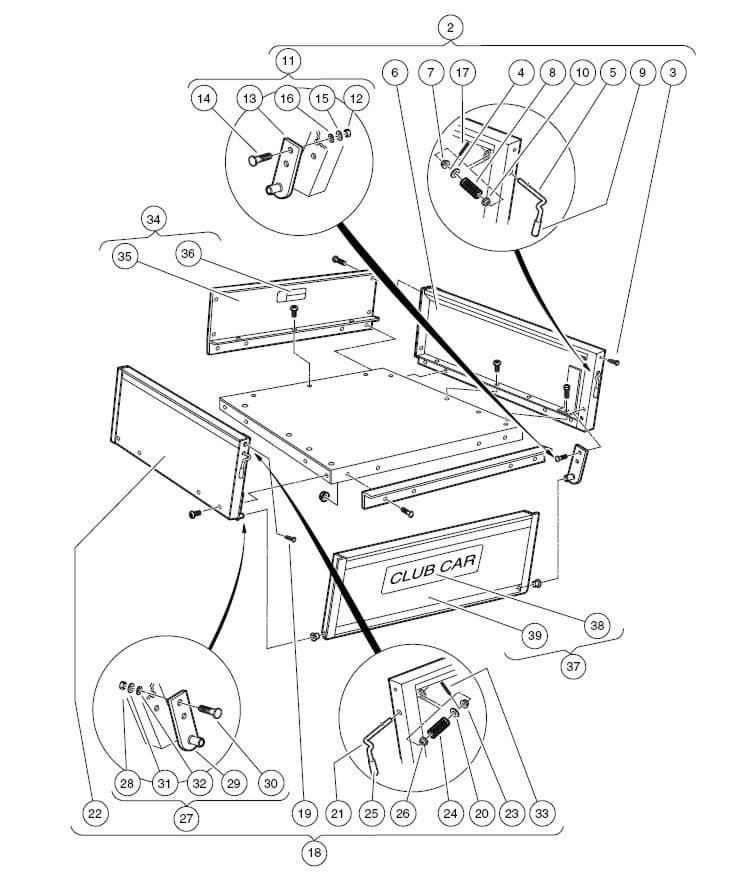 2
11
6
7
17
4
8
10
5
9
3
14
13
16
15
12
34
35
36
CLUB CAR
38
39
37
28
31
32
29
30
27
22
19
21
25
26
24
20
23
33
18